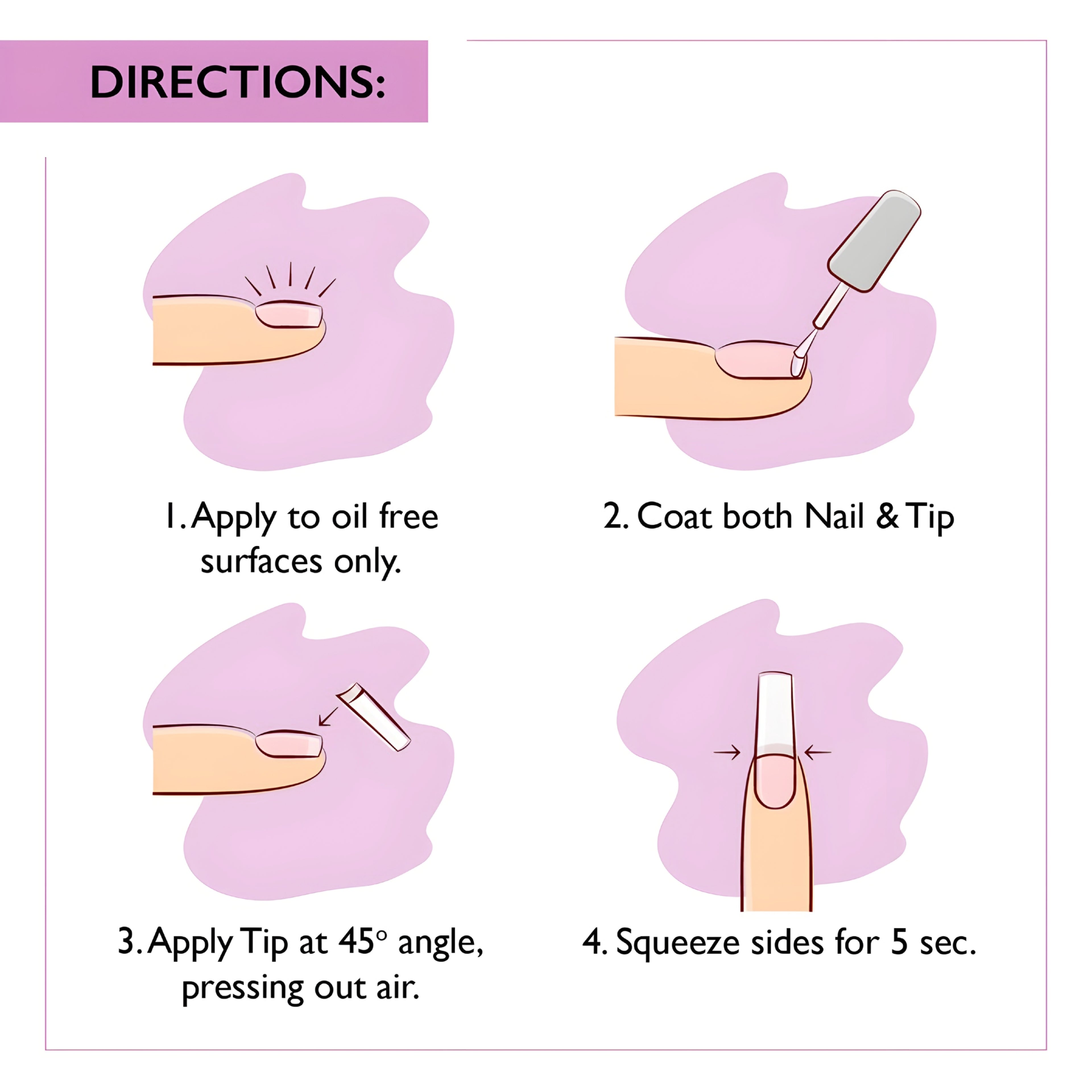 DIRECTIONS:

1. Apply to oil free surfaces only.

2. Coat both Nail & Tip

3. Apply Tip at 45° angle, pressing out air.

4. Squeeze sides for 5 sec.