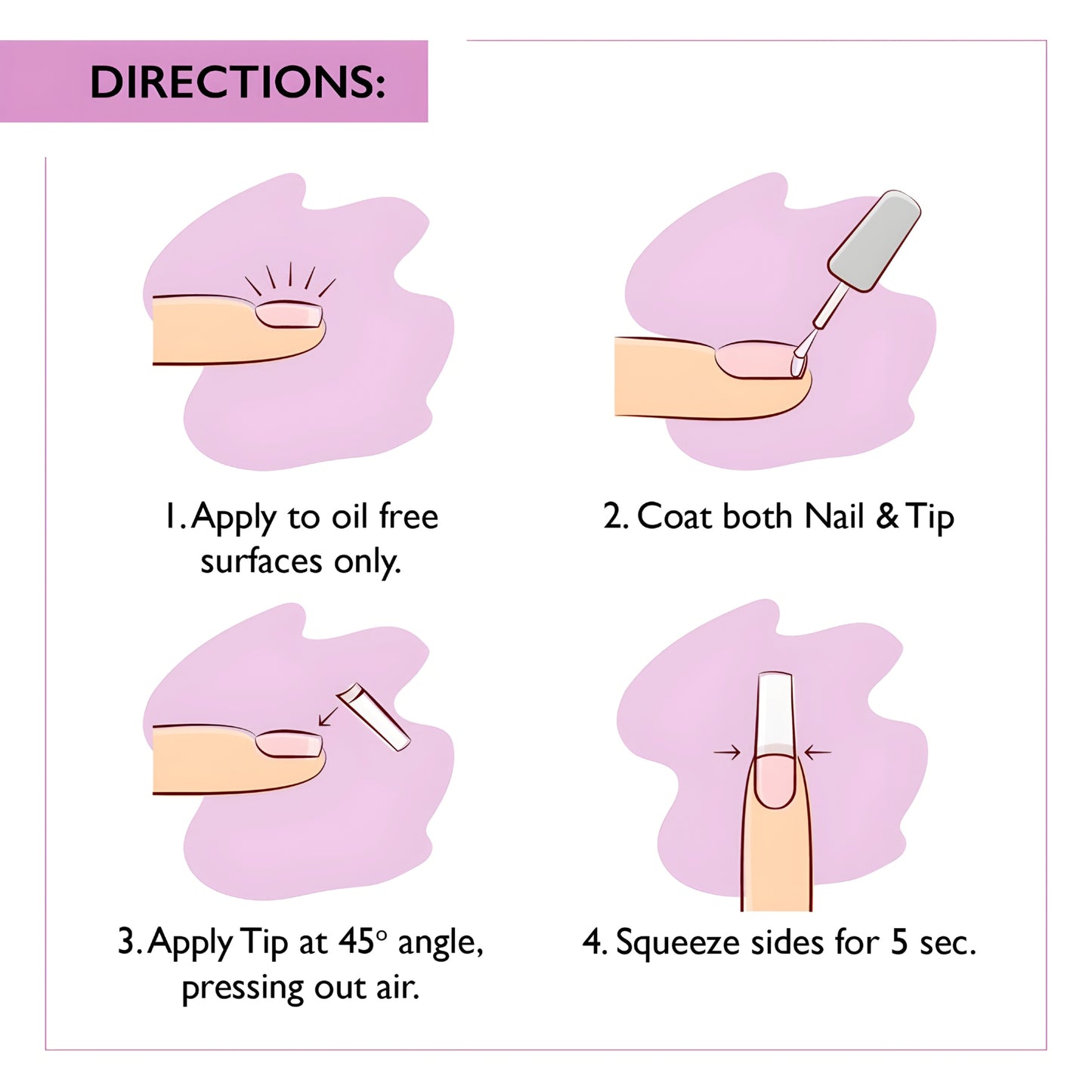 DIRECTIONS:

1. Apply to oil free surfaces only.

2. Coat both Nail & Tip

3. Apply Tip at 45° angle, pressing out air.

4. Squeeze sides for 5 sec.